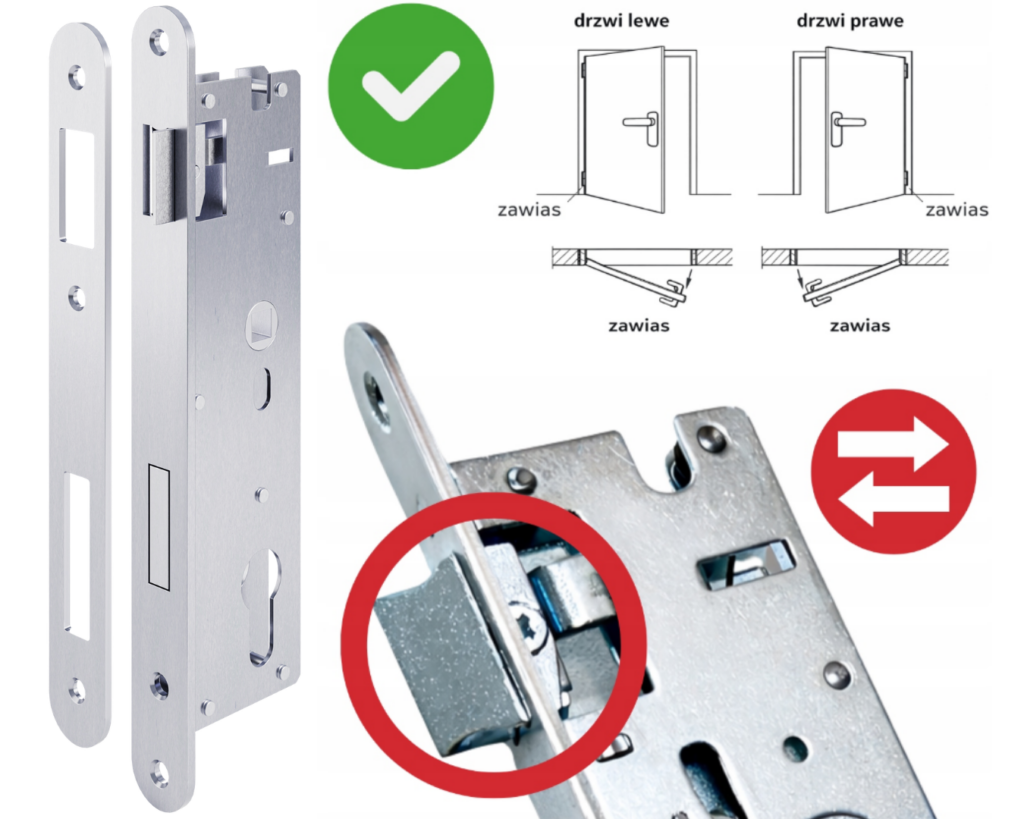 drzwi lewe

drzwi prawe

zawias

zawias

zawias

zawias